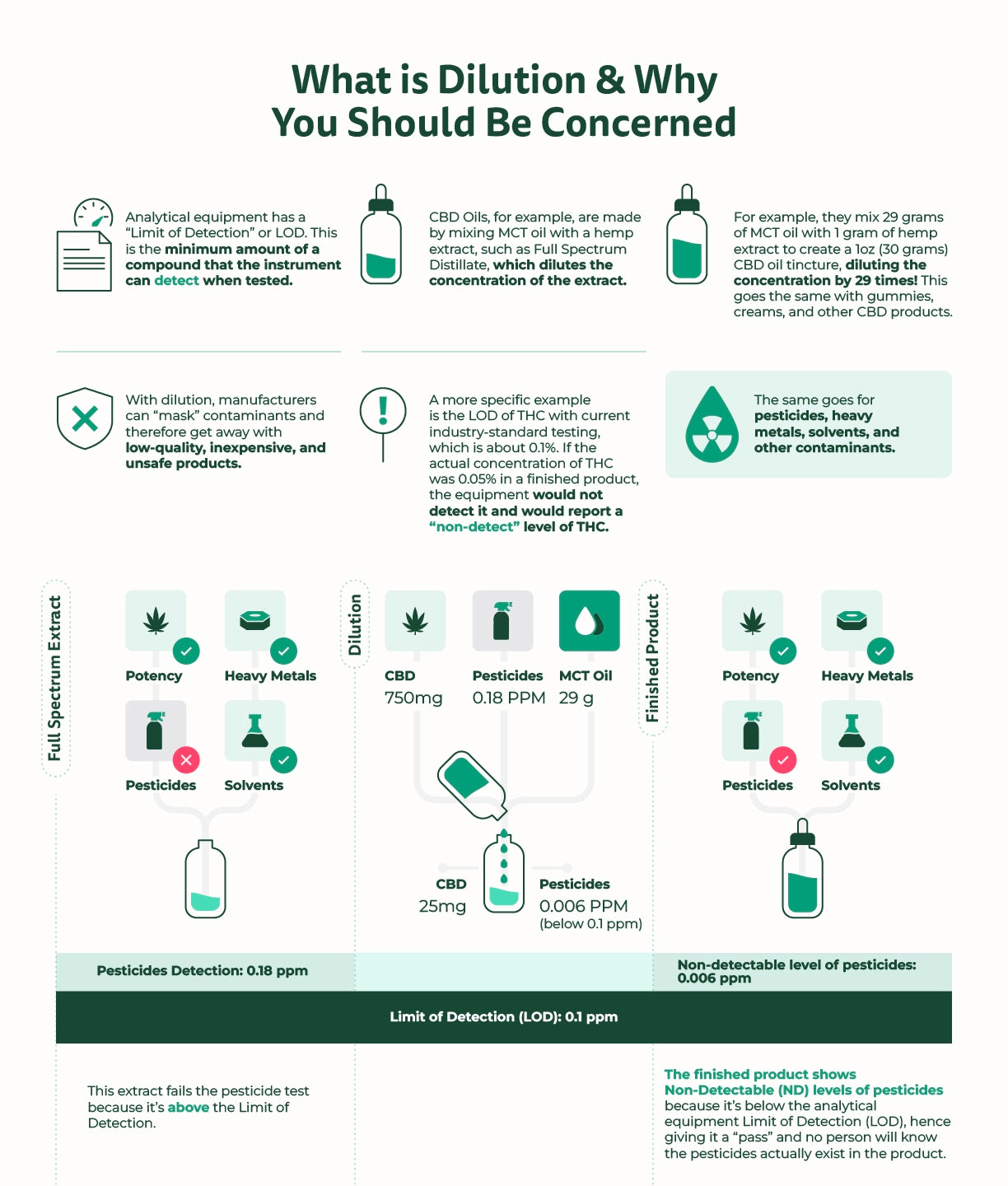 What is Dilution & Why You Should Be Concerned

Analytical equipment has a "Limit of Detection" or LOD. This is the minimum amount of a compound that the instrument can detect when tested.

CBD Oils, for example, are made by mixing MCT oil with a hemp extract, such as Full Spectrum Distillate, which dilutes the concentration of the extract.

For example, they mix 29 grams of MCT oil with 1 gram of hemp extract to create a 1oz (30 grams) CBD oil tincture, diluting the concentration by 29 times! This goes the same with gummies, creams, and other CBD products.

With dilution, manufacturers can "mask" contaminants and therefore get away with low-quality, inexpensive, and unsafe products.

A more specific example is the LOD of THC with current industry-standard testing, which is about 0.1%. If the actual concentration of THC was 0.05% in a finished product, the equipment would not detect it and would report a "non-detect" level of THC.

The same goes for pesticides, heavy metals, solvents, and other contaminants.

Full Spectrum Extract

Potency
Heavy Metals
Pesticides
Solvents

Dilution

CBD
750mg
Pesticides
0.18 PPM
MCT Oil
29 g

CBD
25mg
Pesticides
0.006 PPM
(below 0.1 ppm)

Finished Product

Potency
Heavy Metals
Pesticides
Solvents

Pesticides Detection: 0.18 ppm

Non-detectable level of pesticides: 0.006 ppm

Limit of Detection (LOD): 0.1 ppm

This extract fails the pesticide test because it's above the Limit of Detection.

The finished product shows Non-Detectable (ND) levels of pesticides because it's below the analytical equipment Limit of Detection (LOD), hence giving it a "pass" and no person will know the pesticides actually exist in the product.